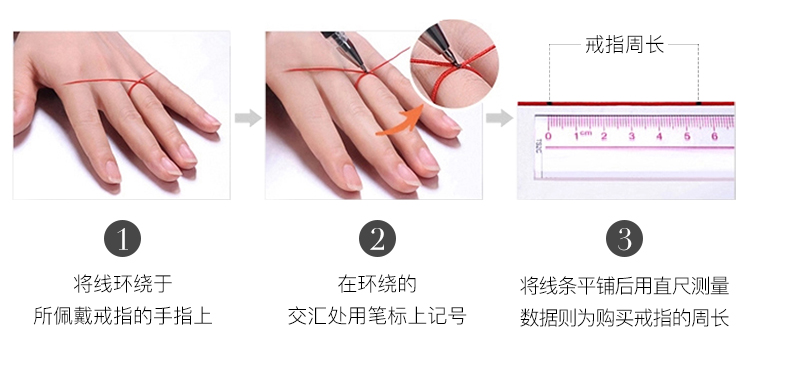 戒指周长

0 1cm 2 3 4 5 6

1
将线环绕于
所佩戴戒指的手指上

2
在环绕的
交汇处用笔标上记号

3
将线条平铺后用直尺测量
数据则为购买戒指的周长