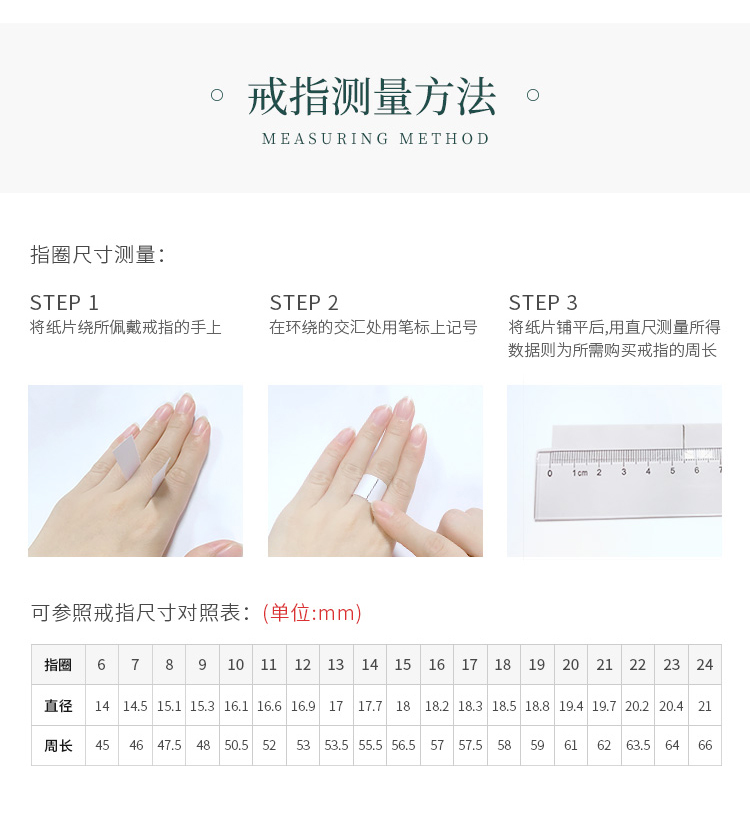 戒指测量方法
MEASURING METHOD

指圈尺寸测量：

STEP 1
将纸片绕所佩戴戒指的手上

STEP 2
在环绕的交汇处用笔标上记号

STEP 3
将纸片铺平后,用直尺测量所得数据则为所需购买戒指的周长

0 1cm 2 3 4 5 6 7

可参照戒指尺寸对照表：(单位:mm)

| 指圈 | 6 | 7 | 8 | 9 | 10 | 11 | 12 | 13 | 14 | 15 | 16 | 17 | 18 | 19 | 20 | 21 | 22 | 23 | 24 |
|---|---|---|---|---|---|---|---|---|---|---|---|---|---|---|---|---|---|---|---|
| 直径 | 14 | 14.5 | 15.1 | 15.3 | 16.1 | 16.6 | 16.9 | 17 | 17.7 | 18 | 18.2 | 18.3 | 18.5 | 18.8 | 19.4 | 19.7 | 20.2 | 20.4 | 21 |
| 周长 | 45 | 46 | 47.5 | 48 | 50.5 | 52 | 53 | 53.5 | 55.5 | 56.5 | 57 | 57.5 | 58 | 59 | 61 | 62 | 63.5 | 64 | 66 |