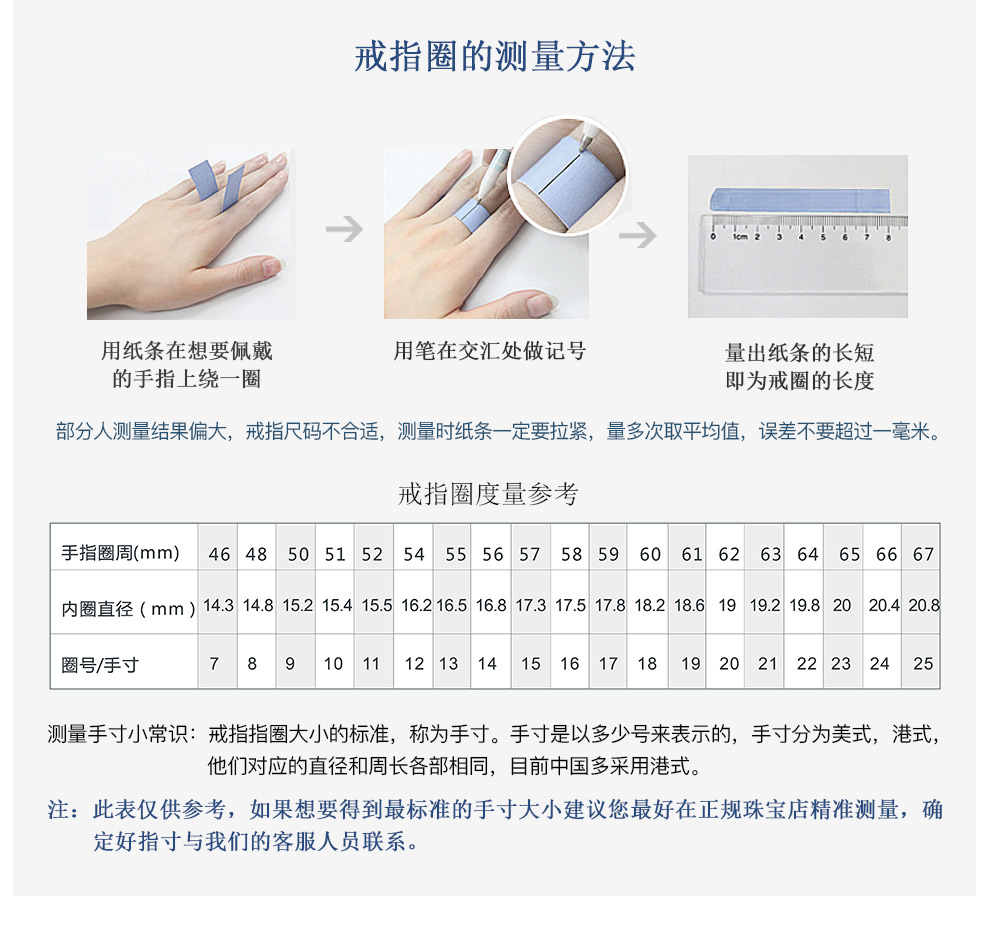 戒指圈的测量方法

0 1cm 2 3 4 5 6 7 8

用纸条在想要佩戴的手指上绕一圈

用笔在交汇处做记号

量出纸条的长短即为戒圈的长度

部分人测量结果偏大，戒指尺码不合适，测量时纸条一定要拉紧，量多次取平均值，误差不要超过一毫米。

戒指圈度量参考

| 手指圈周(mm) | 46 | 48 | 50 | 51 | 52 | 54 | 55 | 56 | 57 | 58 | 59 | 60 | 61 | 62 | 63 | 64 | 65 | 66 | 67 |
|---|---|---|---|---|---|---|---|---|---|---|---|---|---|---|---|---|---|---|---|
| 内圈直径（mm） | 14.3 | 14.8 | 15.2 | 15.4 | 15.5 | 16.2 | 16.5 | 16.8 | 17.3 | 17.5 | 17.8 | 18.2 | 18.6 | 19 | 19.2 | 19.8 | 20 | 20.4 | 20.8 |
| 圈号/手寸 | 7 | 8 | 9 | 10 | 11 | 12 | 13 | 14 | 15 | 16 | 17 | 18 | 19 | 20 | 21 | 22 | 23 | 24 | 25 |

测量手寸小常识：戒指指圈大小的标准，称为手寸。手寸是以多少号来表示的，手寸分为美式，港式，他们对应的直径和周长各部相同，目前中国多采用港式。

注：此表仅供参考，如果想要得到最标准的手寸大小建议您最好在正规珠宝店精准测量，确定好指寸与我们的客服人员联系。