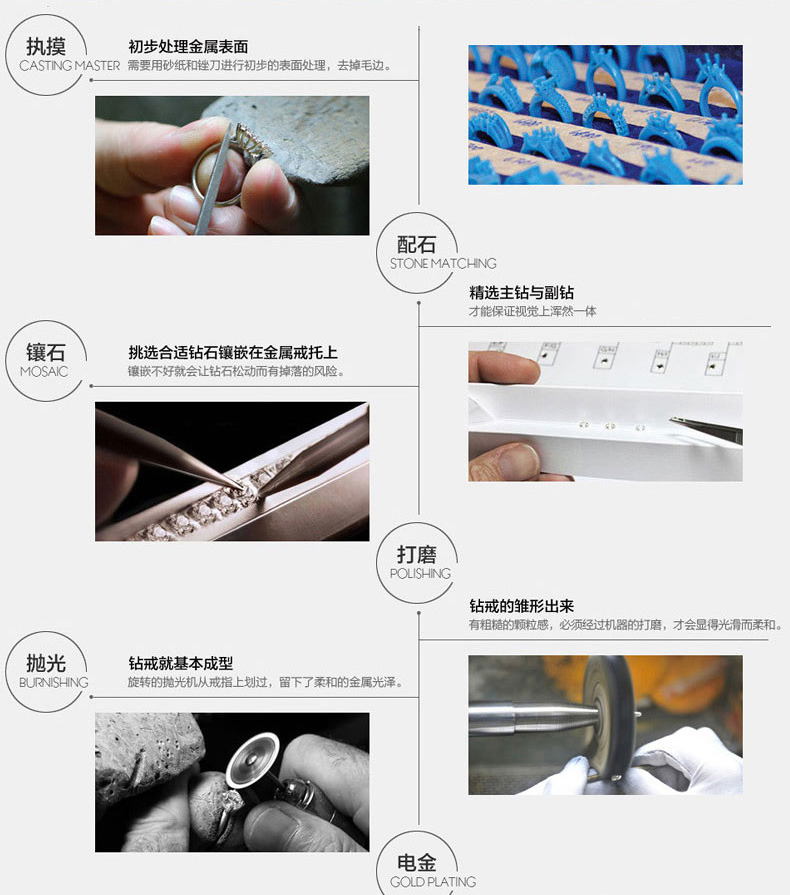 执摸
CASTING MASTER

初步处理金属表面
需要用砂纸和锉刀进行初步的表面处理，去掉毛边。

配石
STONE MATCHING

精选主钻与副钻
才能保证视觉上浑然一体

镶石
MOSAIC

挑选合适钻石镶嵌在金属戒托上
镶嵌不好就会让钻石松动而有掉落的风险。

打磨
POLISHING

钻戒的雏形出来
有粗糙的颗粒感，必须经过机器的打磨，才会显得光滑而柔和。

抛光
BURNISHING

钻戒就基本成型
旋转的抛光机从戒指上划过，留下了柔和的金属光泽。

电金
GOLD PLATING